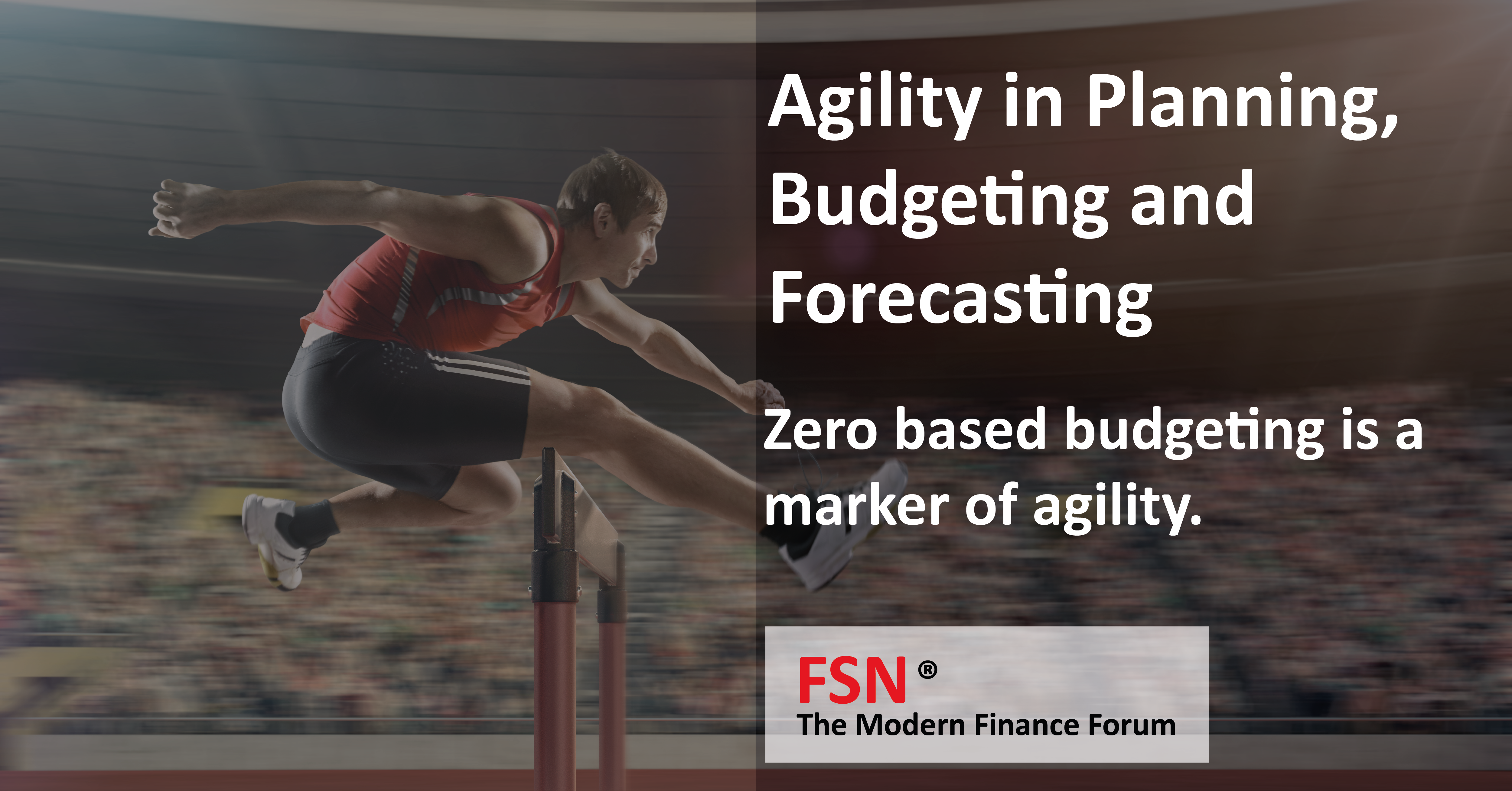 Agility in Planning, Budgeting and Forecasting

Zero based budgeting is a marker of agility.

FSN®
The Modern Finance Forum