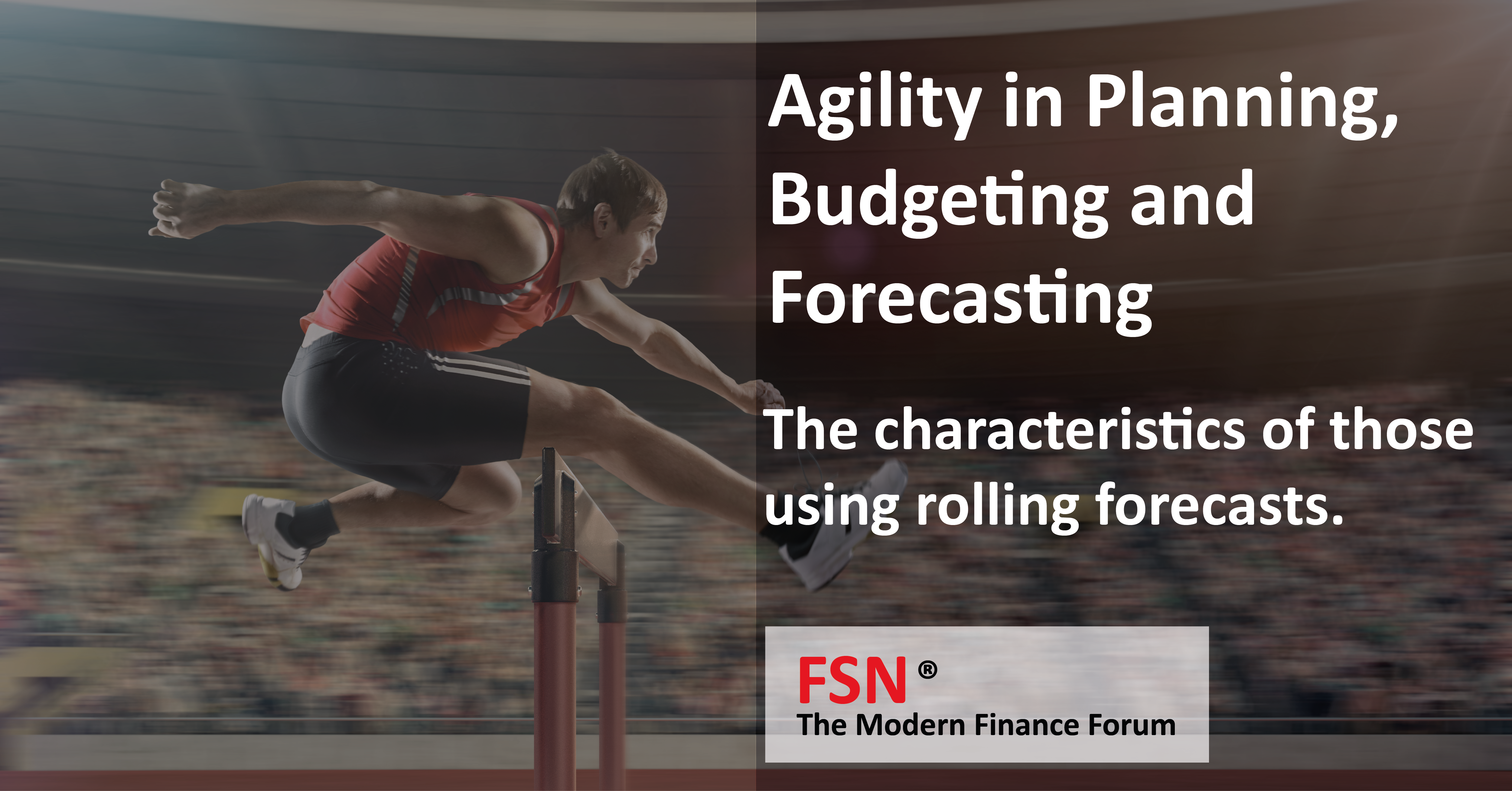 Agility in Planning, Budgeting and Forecasting

The characteristics of those using rolling forecasts.

FSN®
The Modern Finance Forum