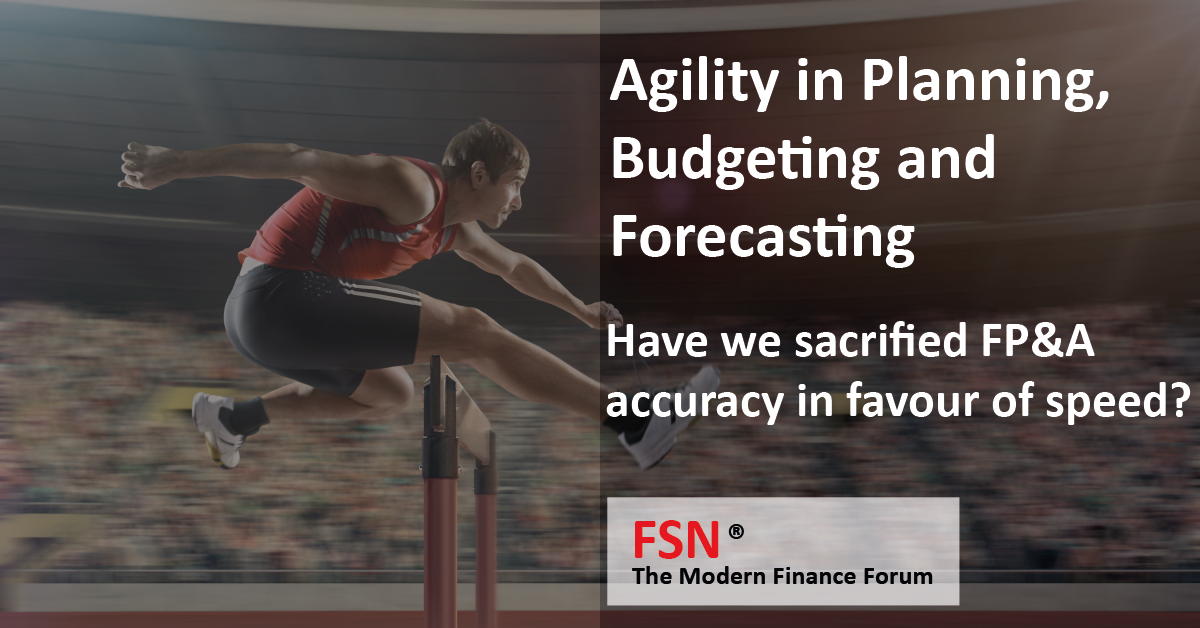 Agility in Planning, Budgeting and Forecasting

Have we sacrified FP&A accuracy in favour of speed?

FSN ®
The Modern Finance Forum